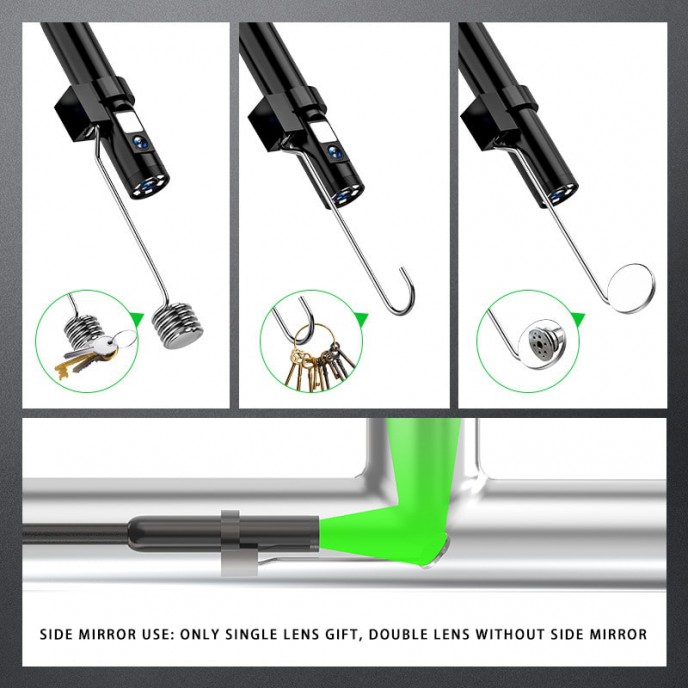 SIDE MIRROR USE: ONLY SINGLE LENS GIFT, DOUBLE LENS WITHOUT SIDE MIRROR